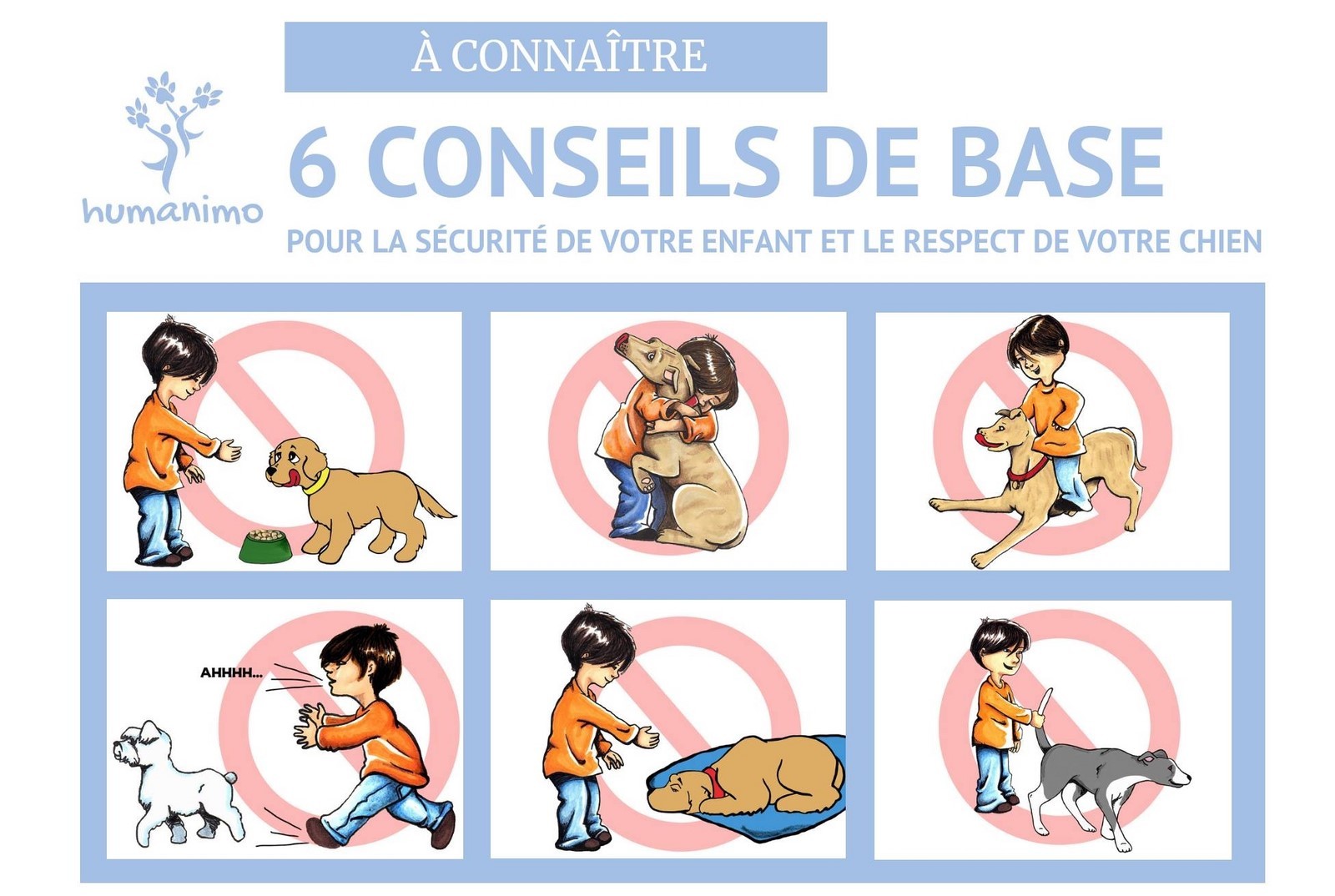 À CONNAÎTRE

humanimo

6 CONSEILS DE BASE

POUR LA SÉCURITÉ DE VOTRE ENFANT ET LE RESPECT DE VOTRE CHIEN

AHHHH...